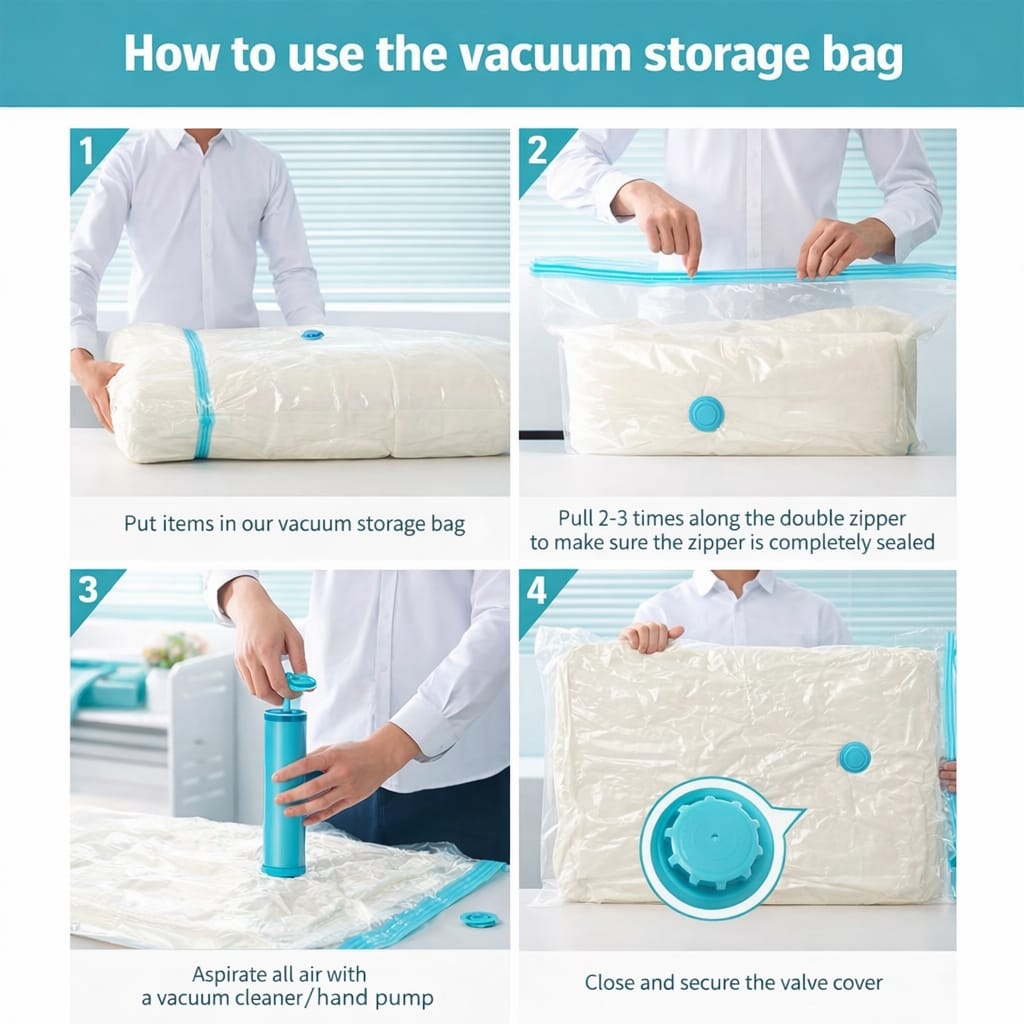 How to use the vacuum storage bag

1

Put items in our vacuum storage bag

2

Pull 2-3 times along the double zipper to make sure the zipper is completely sealed

3

Aspirate all air with a vacuum cleaner/hand pump

4

Close and secure the valve cover