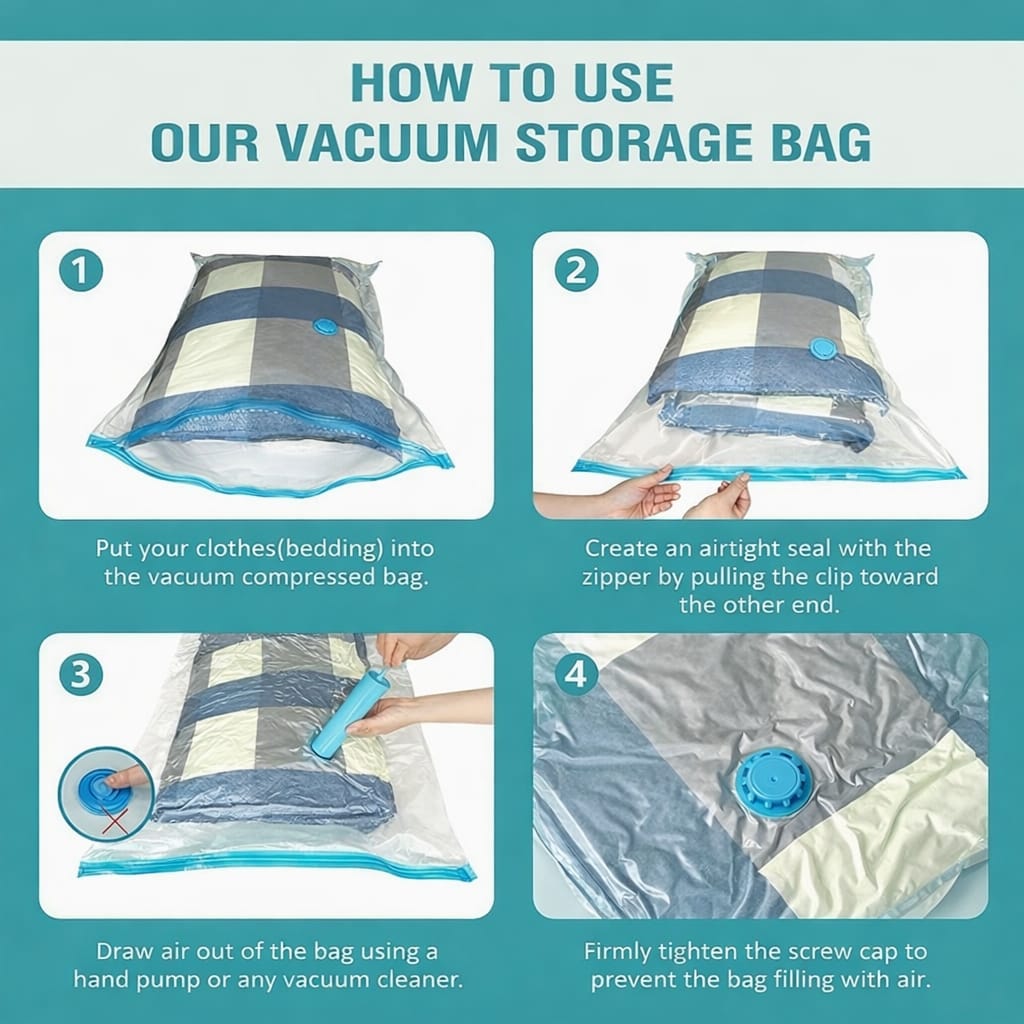 HOW TO USE
OUR VACUUM STORAGE BAG

1

Put your clothes(bedding) into the vacuum compressed bag.

2

Create an airtight seal with the zipper by pulling the clip toward the other end.

3

Draw air out of the bag using a hand pump or any vacuum cleaner.

4

Firmly tighten the screw cap to prevent the bag filling with air.