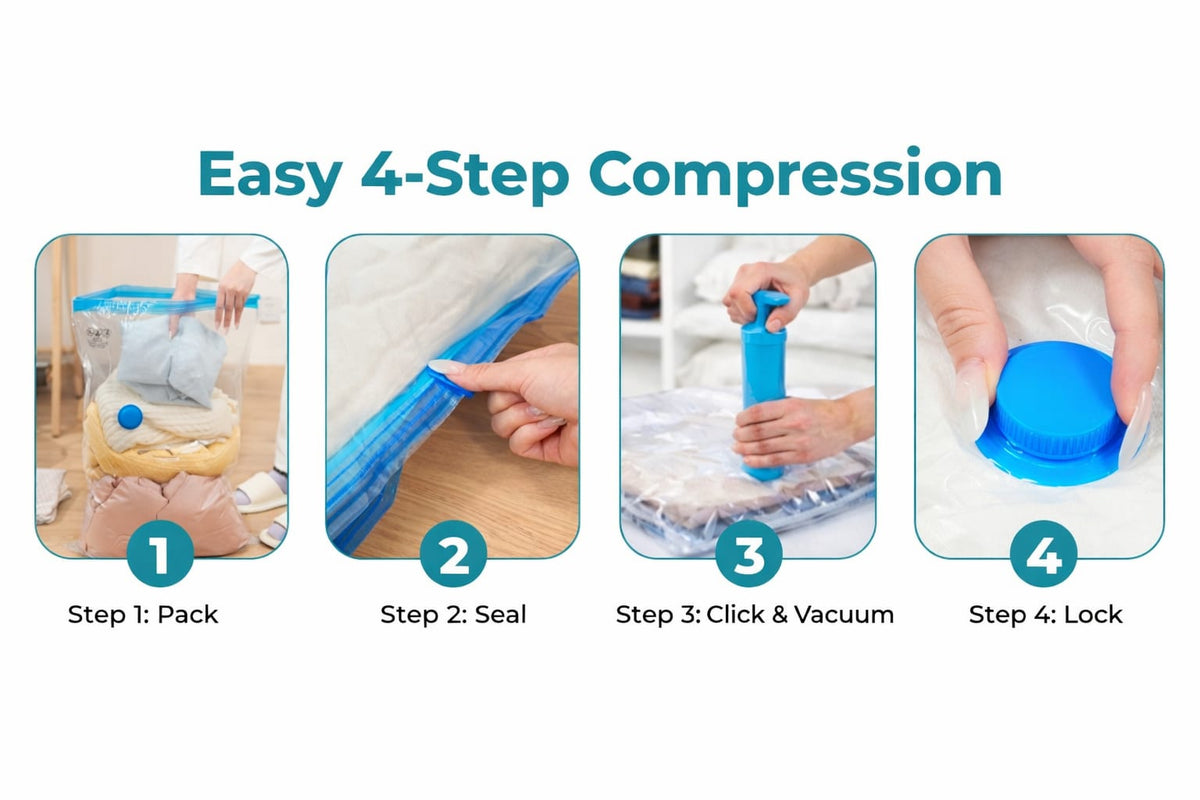 Easy 4-Step Compression

1

Step 1: Pack

2

Step 2: Seal

3

Step 3: Click & Vacuum

4

Step 4: Lock