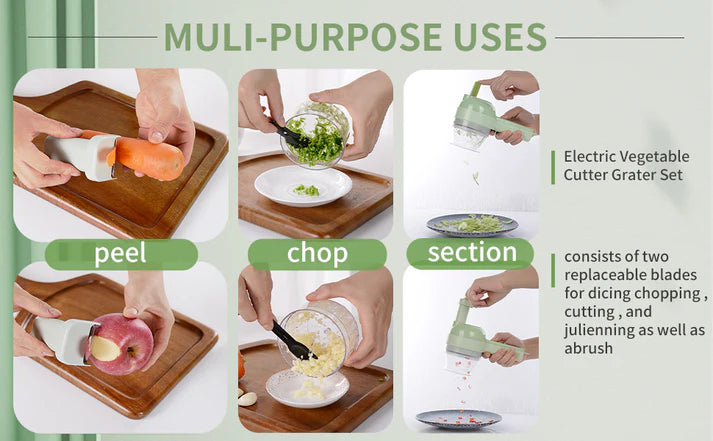 MULI-PURPOSE USES

peel

chop

section

Electric Vegetable Cutter Grater Set

consists of two replaceable blades for dicing chopping , cutting , and julienning as well as abrush