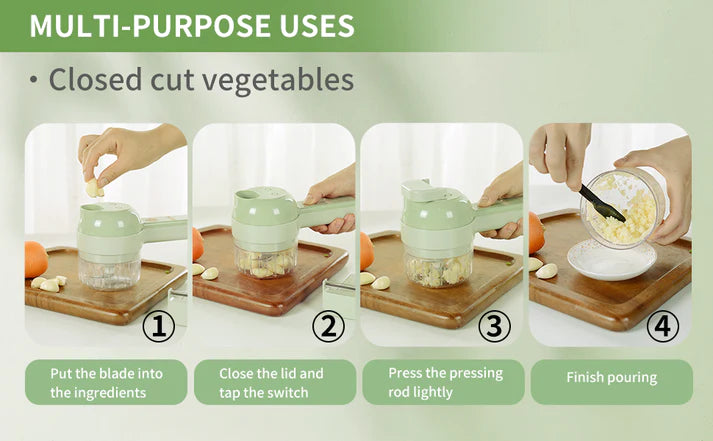 MULTI-PURPOSE USES

• Closed cut vegetables

①

②

③

④

Put the blade into the ingredients

Close the lid and tap the switch

Press the pressing rod lightly

Finish pouring