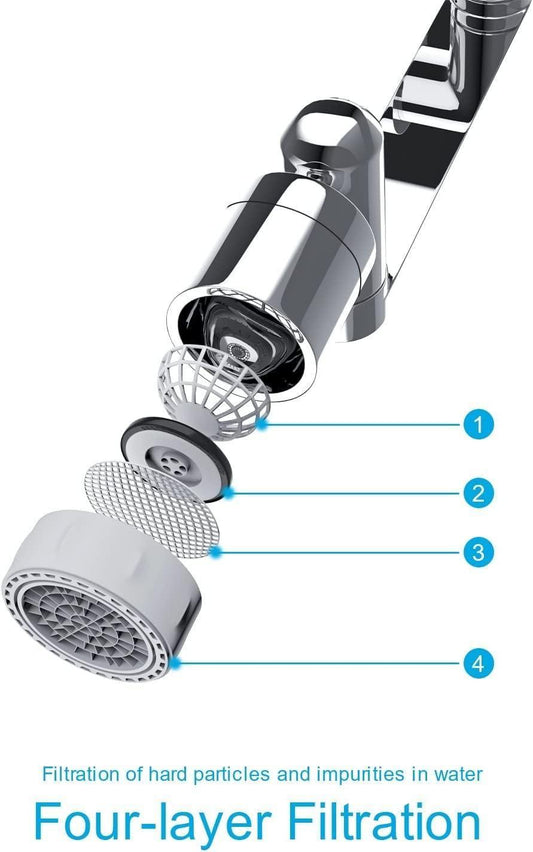 1

2

3

4

Filtration of hard particles and impurities in water

Four-layer Filtration